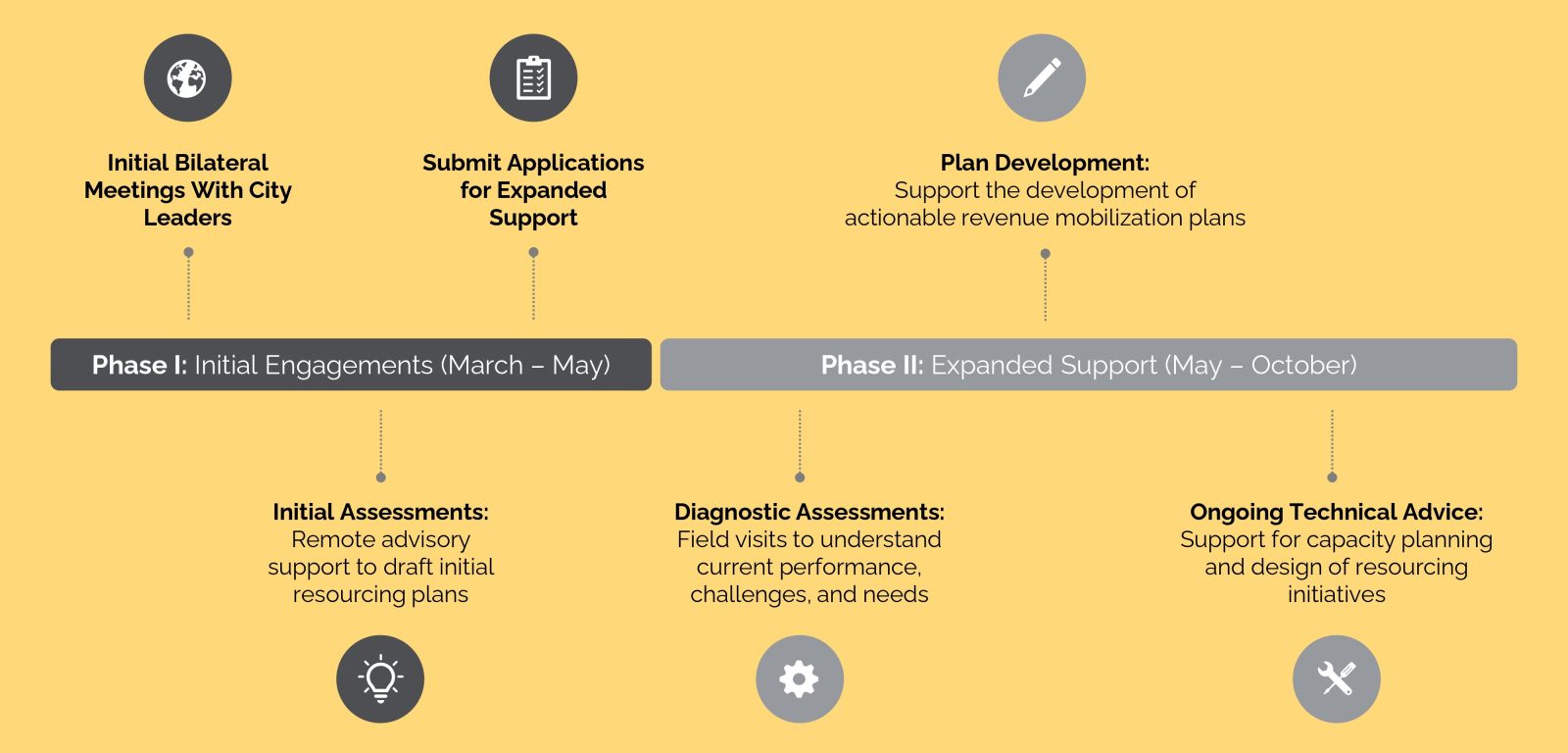 Initial Bilateral Meetings With City Leaders

Submit Applications for Expanded Support

Plan Development:
Support the development of actionable revenue mobilization plans

Phase I: Initial Engagements (March – May)

Phase II: Expanded Support (May – October)

Initial Assessments:
Remote advisory support to draft initial resourcing plans

Diagnostic Assessments:
Field visits to understand current performance, challenges, and needs

Ongoing Technical Advice:
Support for capacity planning and design of resourcing initiatives